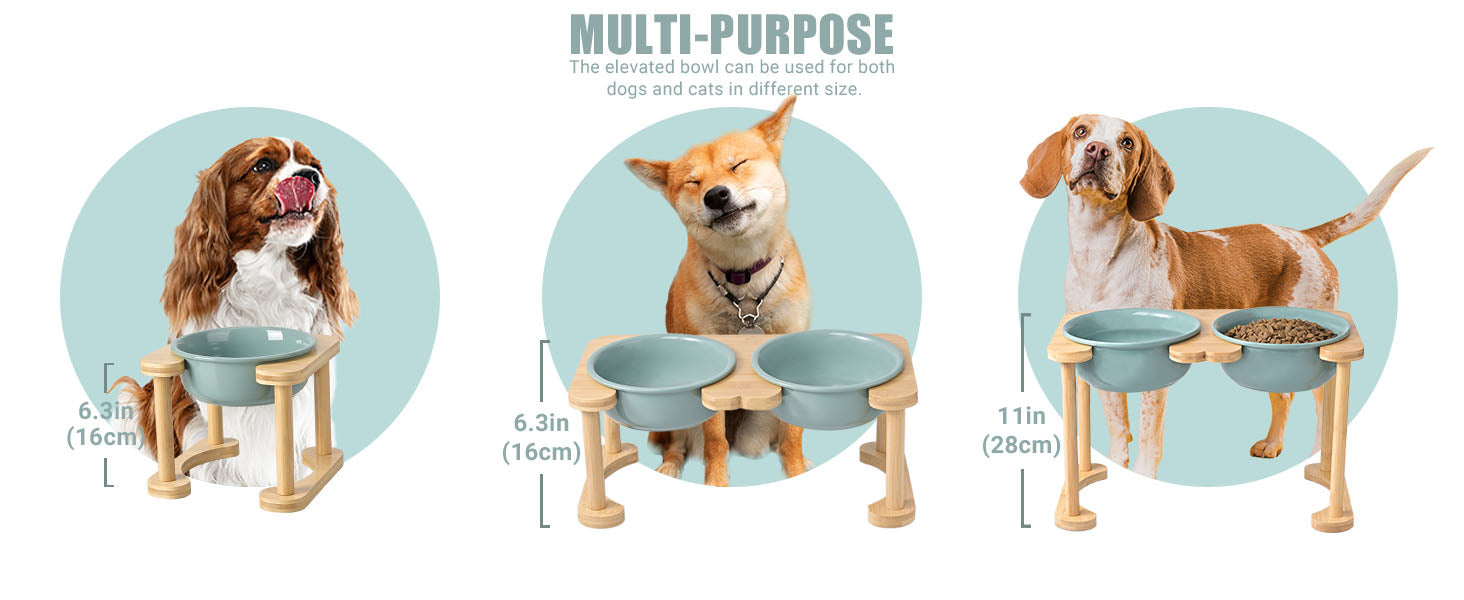 MULTI-PURPOSE

The elevated bowl can be used for both dogs and cats in different size.

6.3in (16cm)

6.3in (16cm)

11in (28cm)