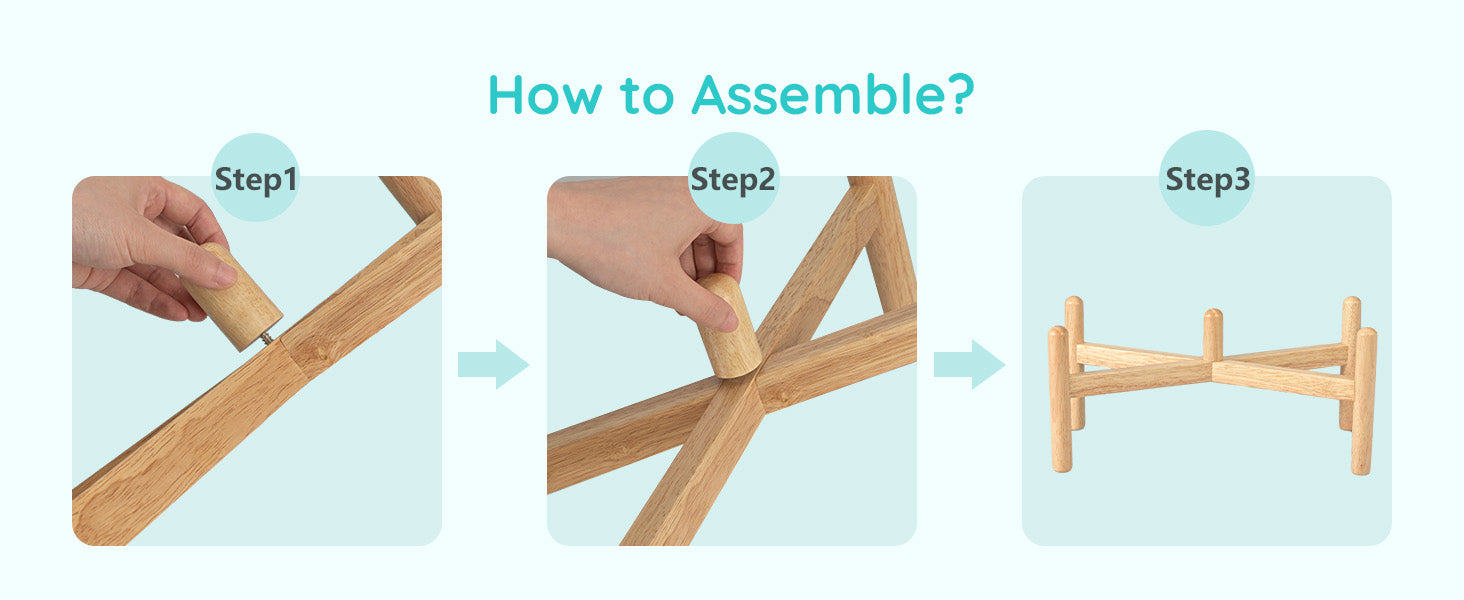 How to Assemble?

Step1

Step2

Step3