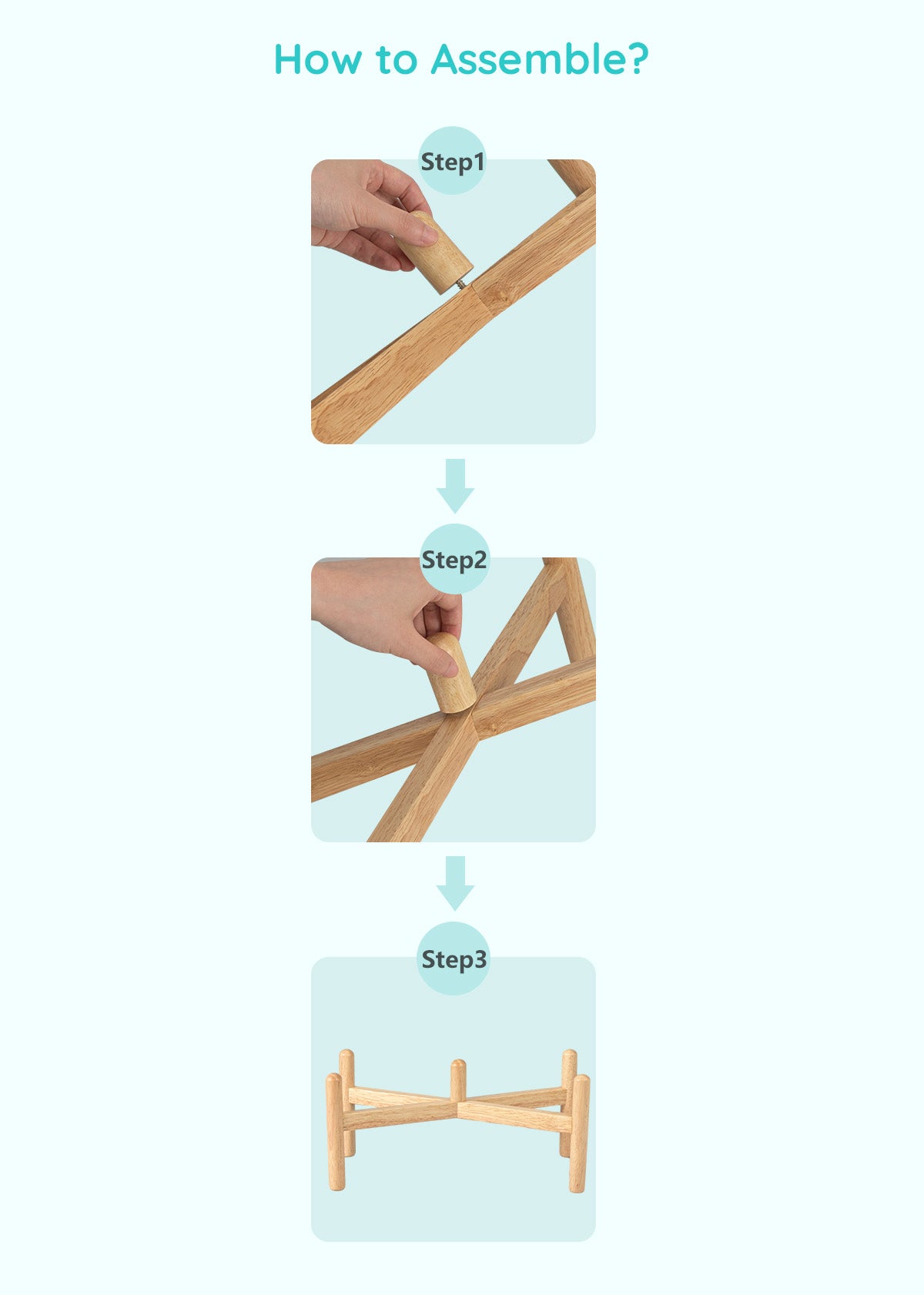 How to Assemble?

Step1

Step2

Step3